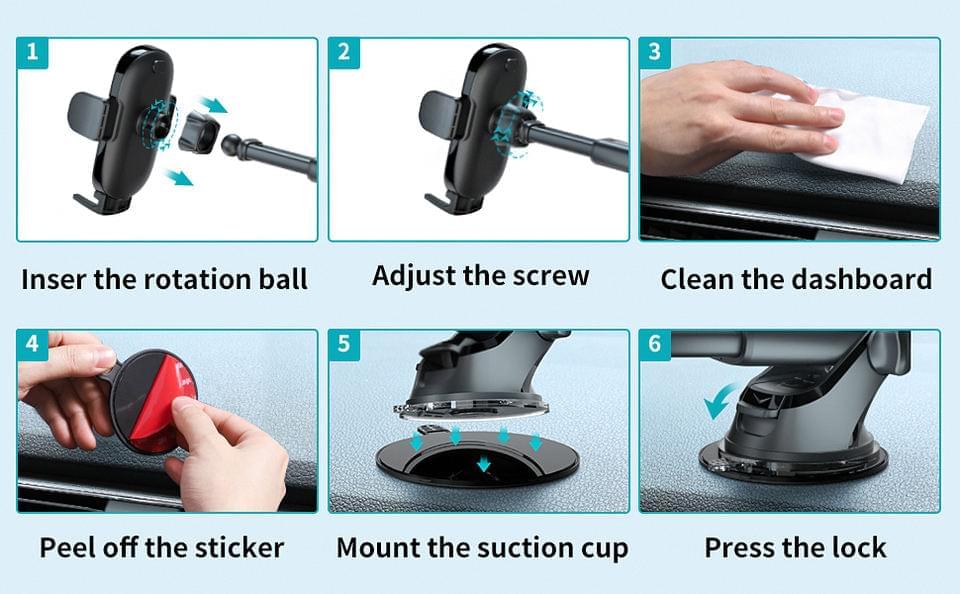 1

Inser the rotation ball

2

Adjust the screw

3

Clean the dashboard

4

Peel off the sticker

5

Mount the suction cup

6

Press the lock